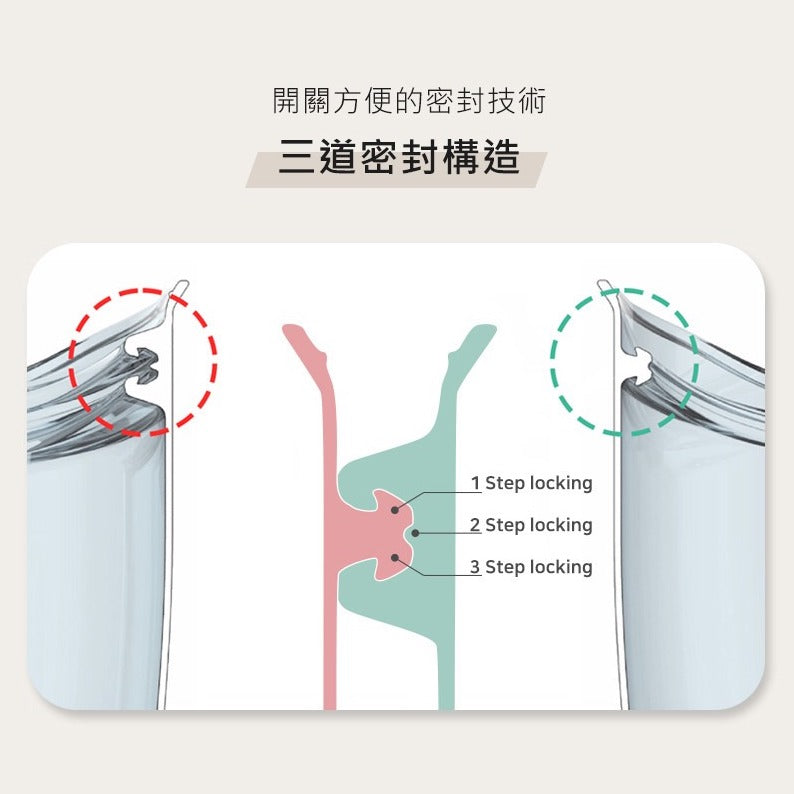 開關方便的密封技術

三道密封構造

1 Step locking
2 Step locking
3 Step locking